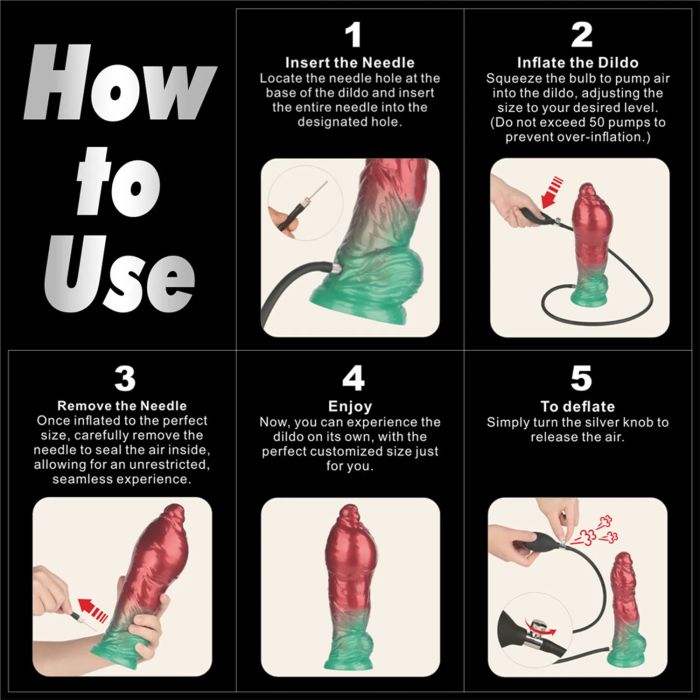 How to Use

1
Insert the Needle
Locate the needle hole at the base of the dildo and insert the entire needle into the designated hole.

2
Inflate the Dildo
Squeeze the bulb to pump air into the dildo, adjusting the size to your desired level. (Do not exceed 50 pumps to prevent over-inflation.)

3
Remove the Needle
Once inflated to the perfect size, carefully remove the needle to seal the air inside, allowing for an unrestricted, seamless experience.

4
Enjoy
Now, you can experience the dildo on its own, with the perfect customized size just for you.

5
To deflate
Simply turn the silver knob to release the air.