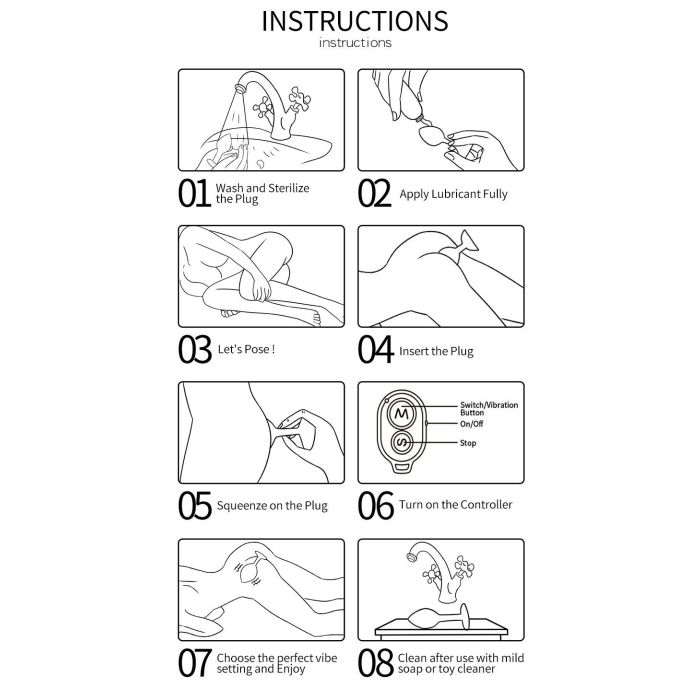 INSTRUCTIONS
instructions

01 Wash and Sterilize the Plug

02 Apply Lubricant Fully

03 Let's Pose !

04 Insert the Plug

05 Squeenze on the Plug

M
S
Switch/Vibration Button
On/Off
Stop

06 Turn on the Controller

07 Choose the perfect vibe setting and Enjoy

08 Clean after use with mild soap or toy cleaner