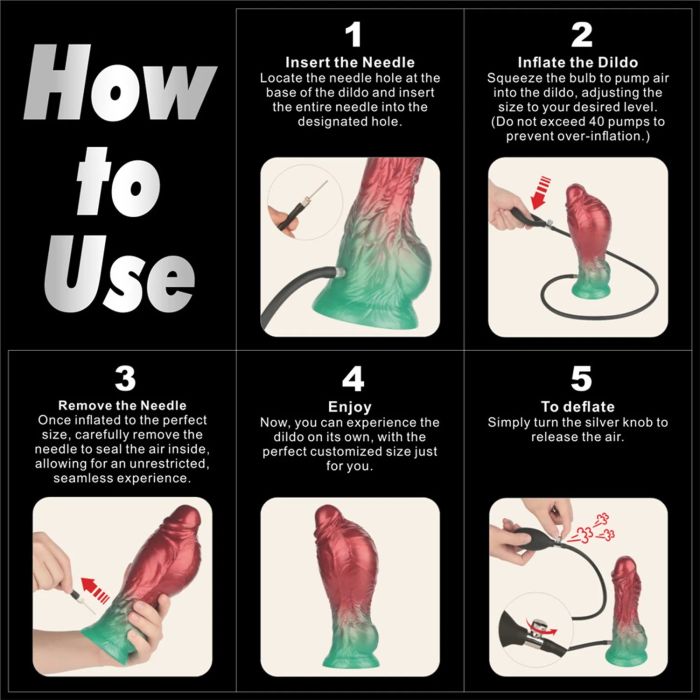 How to Use

1
Insert the Needle
Locate the needle hole at the base of the dildo and insert the entire needle into the designated hole.

2
Inflate the Dildo
Squeeze the bulb to pump air into the dildo, adjusting the size to your desired level. (Do not exceed 40 pumps to prevent over-inflation.)

3
Remove the Needle
Once inflated to the perfect size, carefully remove the needle to seal the air inside, allowing for an unrestricted, seamless experience.

4
Enjoy
Now, you can experience the dildo on its own, with the perfect customized size just for you.

5
To deflate
Simply turn the silver knob to release the air.