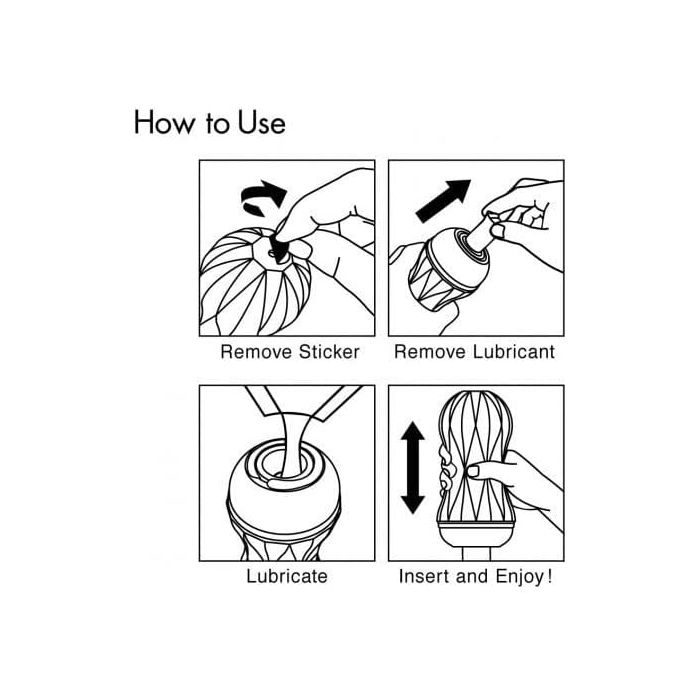 How to Use

Remove Sticker

Remove Lubricant

Lubricate

Insert and Enjoy!